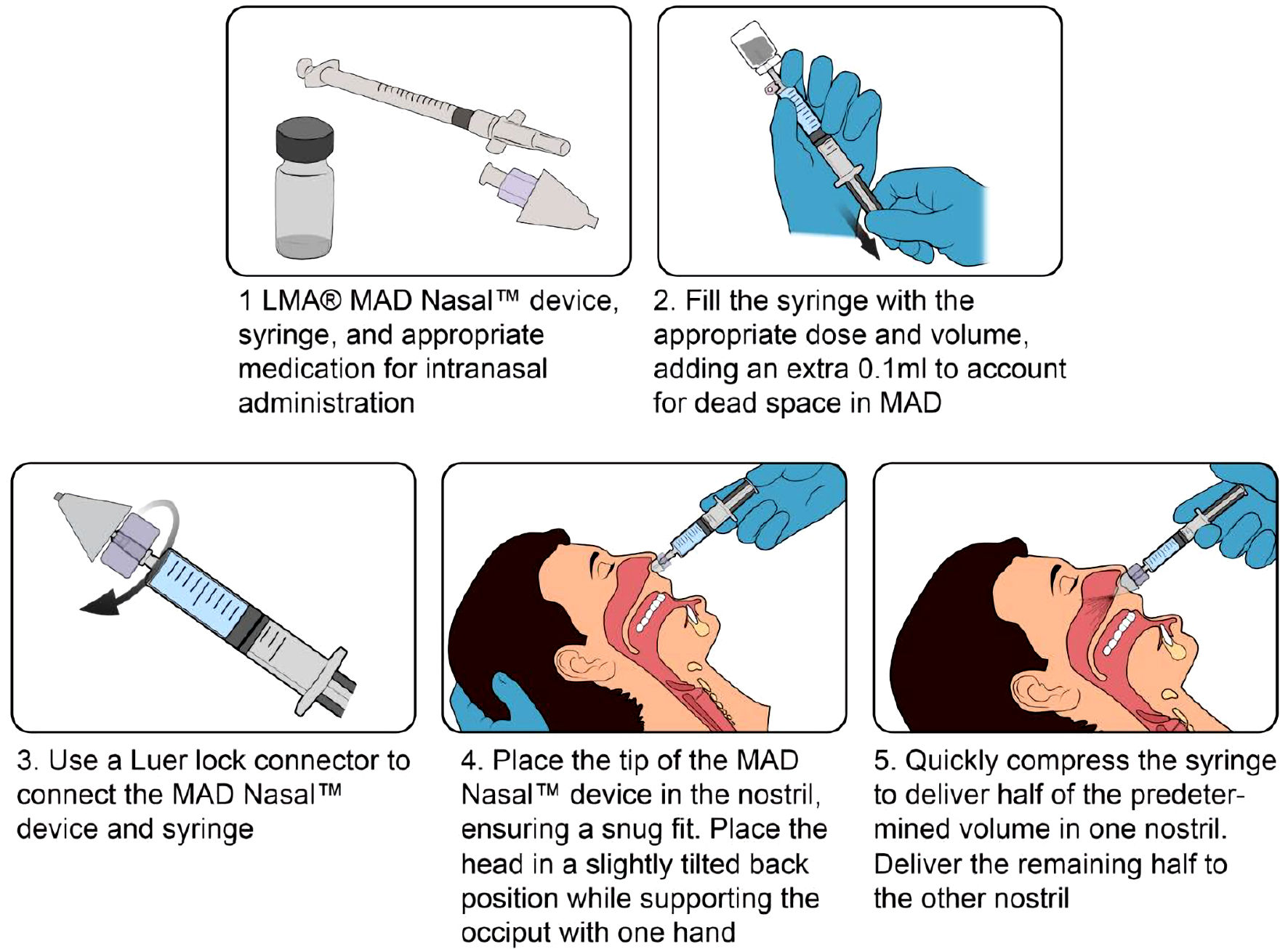 1 LMA® MAD Nasal™ device, syringe, and appropriate medication for intranasal administration

2. Fill the syringe with the appropriate dose and volume, adding an extra 0.1ml to account for dead space in MAD

3. Use a Luer lock connector to connect the MAD Nasal™ device and syringe

4. Place the tip of the MAD Nasal™ device in the nostril, ensuring a snug fit. Place the head in a slightly tilted back position while supporting the occiput with one hand

5. Quickly compress the syringe to deliver half of the predetermined volume in one nostril. Deliver the remaining half to the other nostril